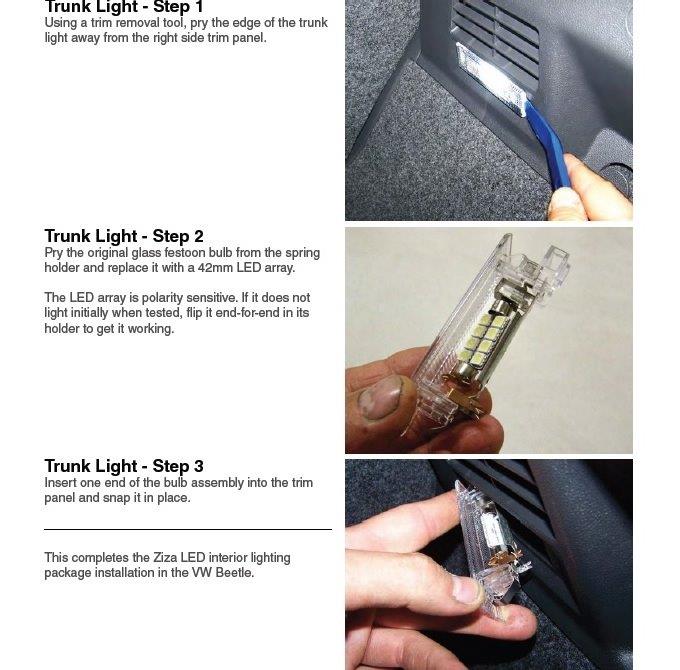 Trunk Light - Step 1
Using a trim removal tool, pry the edge of the trunk light away from the right side trim panel.

Trunk Light - Step 2
Pry the original glass festoon bulb from the spring holder and replace it with a 42mm LED array.

The LED array is polarity sensitive. If it does not light initially when tested, flip it end-for-end in its holder to get it working.

Trunk Light - Step 3
Insert one end of the bulb assembly into the trim panel and snap it in place.

This completes the Ziza LED interior lighting package installation in the VW Beetle.